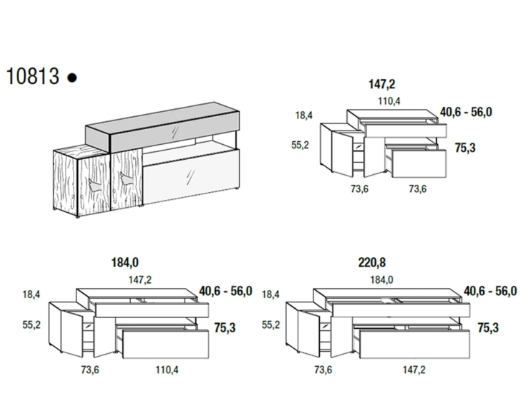 10813 ●

147,2
110,4
18,4
40,6 - 56,0
55,2
75,3
73,6
73,6

184,0
147,2
18,4
40,6 - 56,0
55,2
75,3
73,6
110,4

220,8
184,0
18,4
40,6 - 56,0
55,2
75,3
73,6
147,2